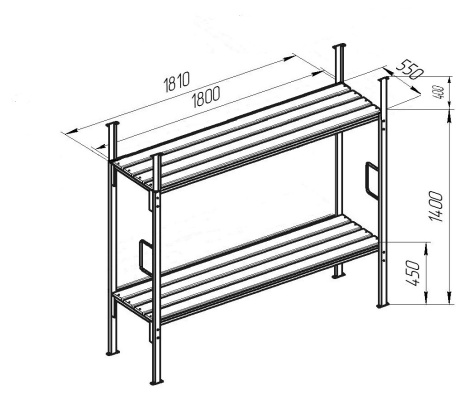 1810
1800
550
400
1400
450