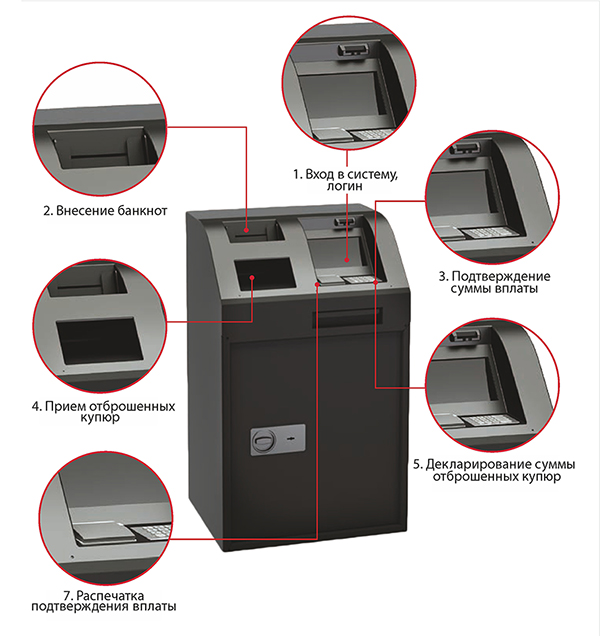 1. Вход в систему, логин

2. Внесение банкнот

3. Подтверждение суммы вплаты

4. Прием отброшенных купюр

5. Декларирование суммы отброшенных купюр

7. Распечатка подтверждения вплаты